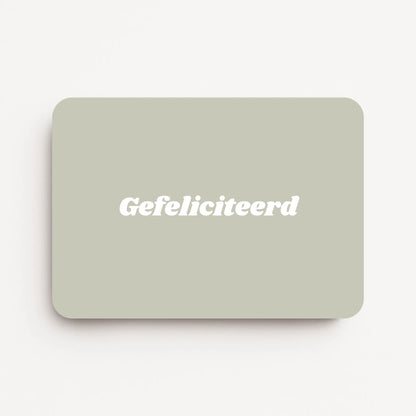 Gefeliciteerd